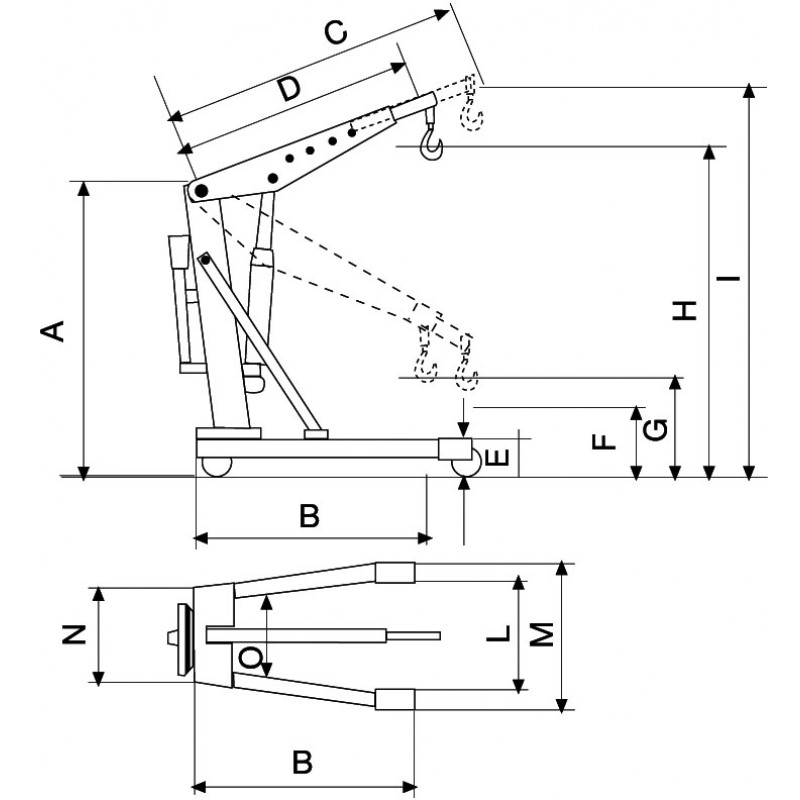 C
D
A
I
H
G
F
E
B
N
O
L
M
B