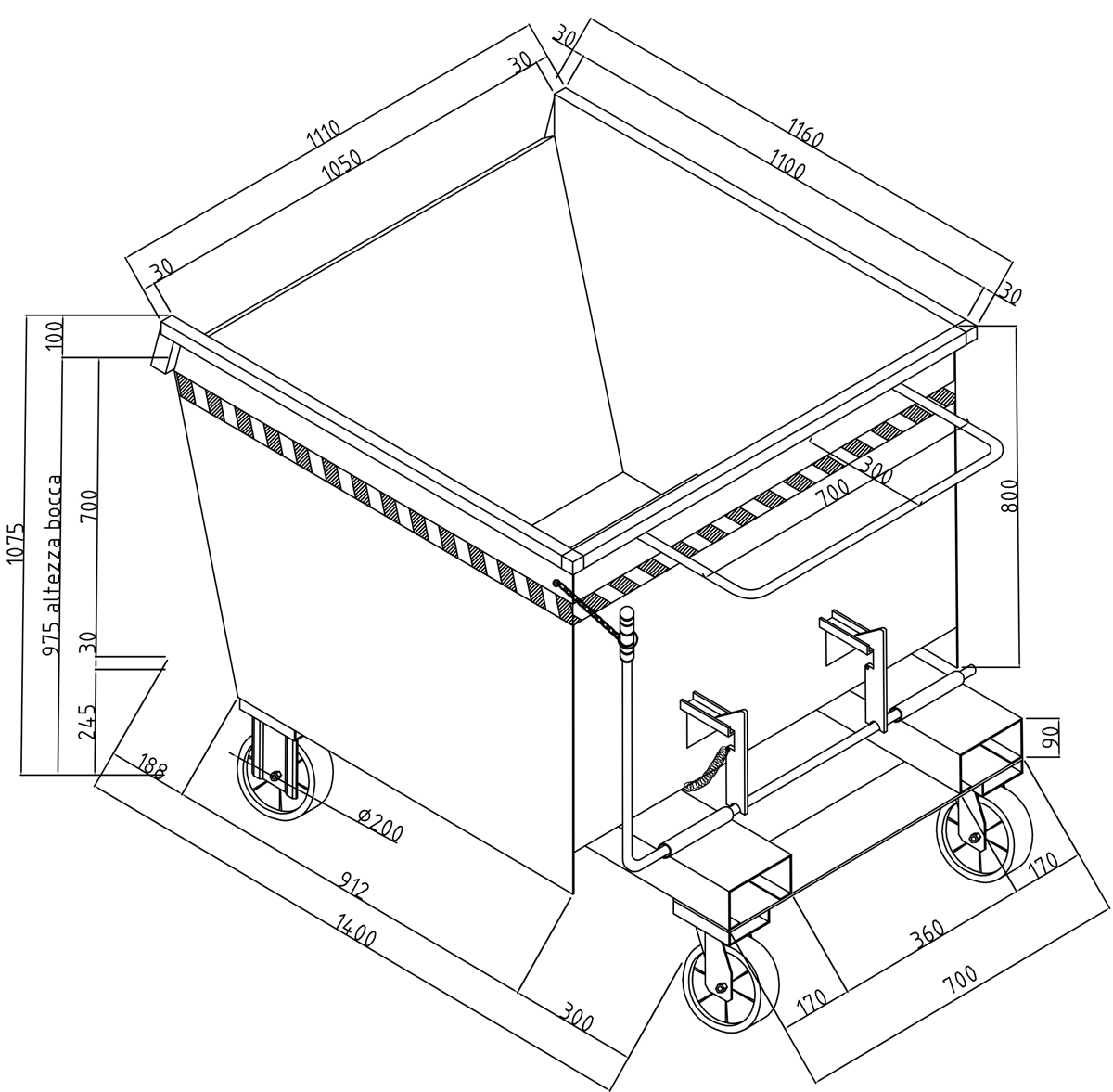 30
30
1110
1050
1160
1100
30
30
100
1075
975 altezza bocca
700
30
245
300
700
800
90
188
Ø200
912
1400
300
170
360
170
700